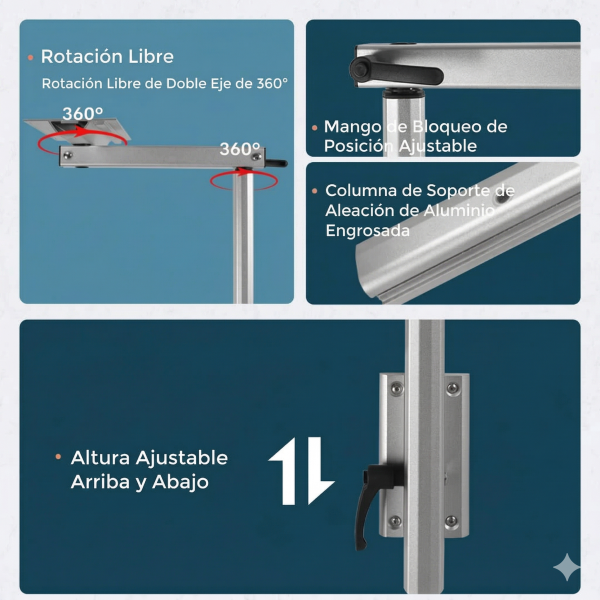 • Rotación Libre

Rotación Libre de Doble Eje de 360°

360°

360°

• Mango de Bloqueo de Posición Ajustable

• Columna de Soporte de Aleación de Aluminio Engrosada

• Altura Ajustable Arriba y Abajo